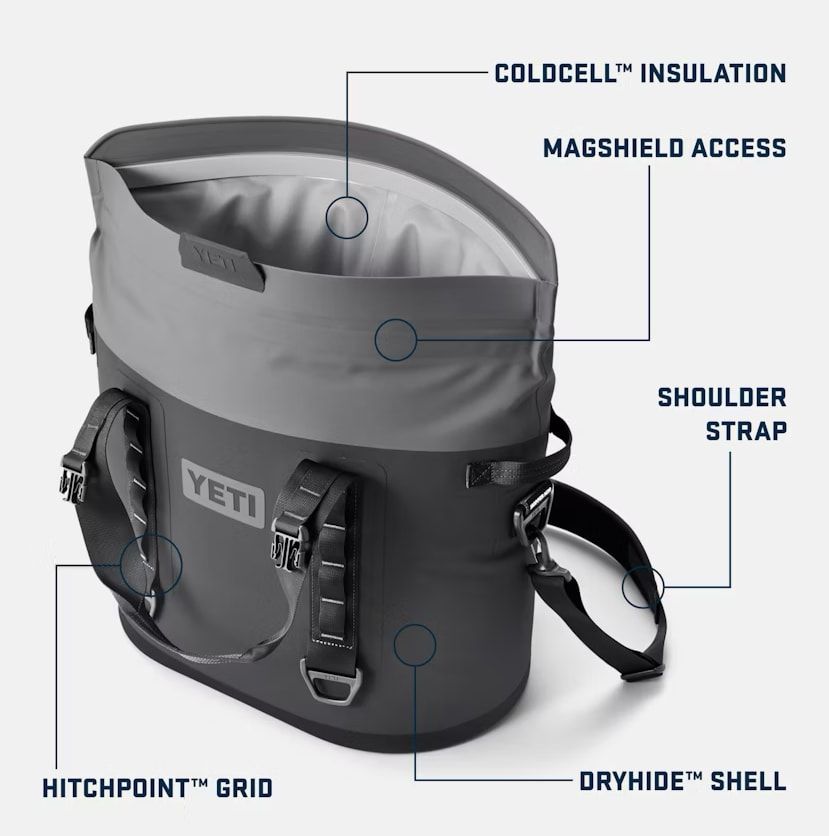 COLDCELL™ INSULATION

MAGSHIELD ACCESS

YETI

SHOULDER STRAP

YETI

HITCHPOINT™ GRID

DRYHIDE™ SHELL